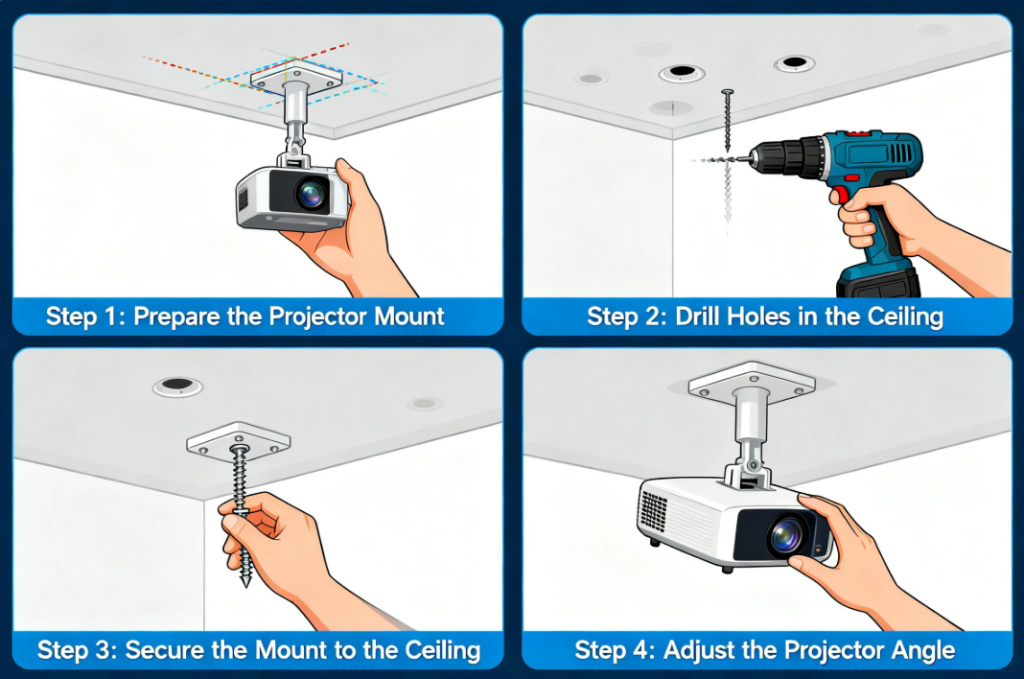 Step 1: Prepare the Projector Mount

Step 2: Drill Holes in the Ceiling

Step 3: Secure the Mount to the Ceiling

Step 4: Adjust the Projector Angle